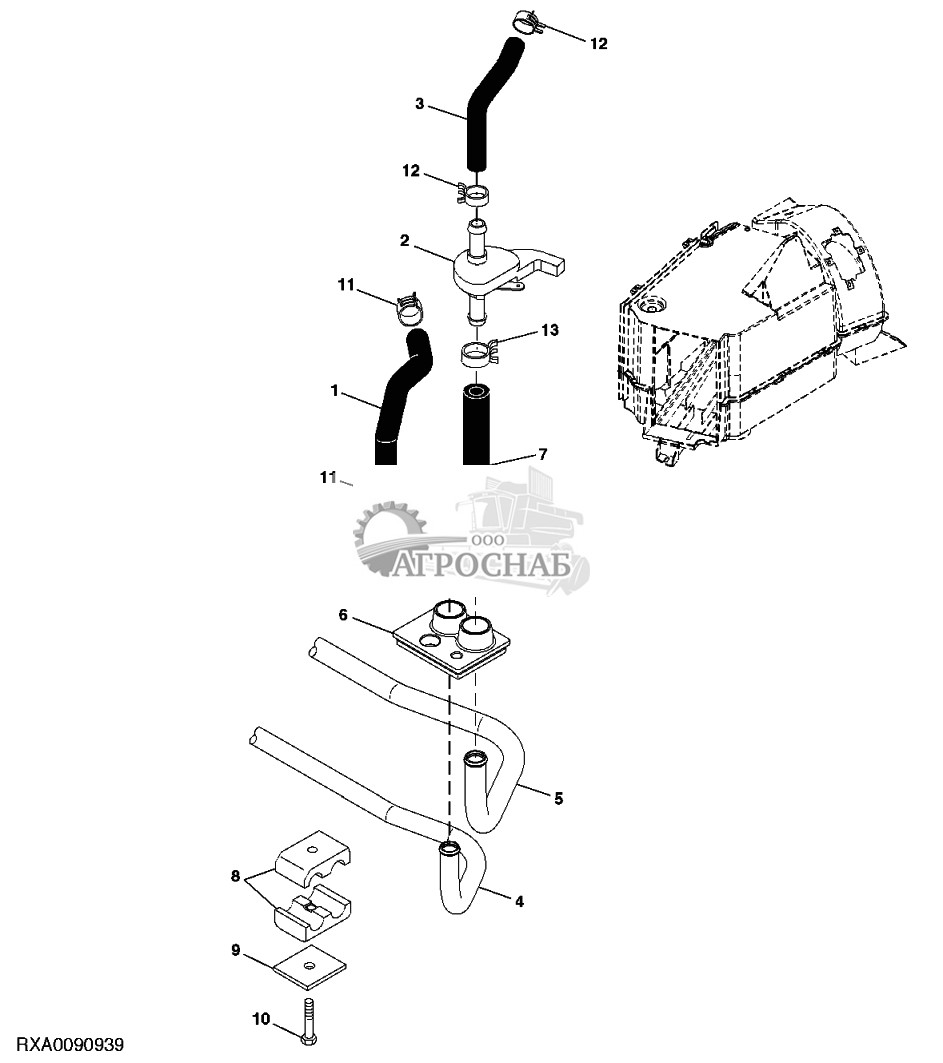 12
3
12
2
11
13
1
7
11
ООО
АГРОСНАБ
6
5
4
8
9
10
RXA0090939